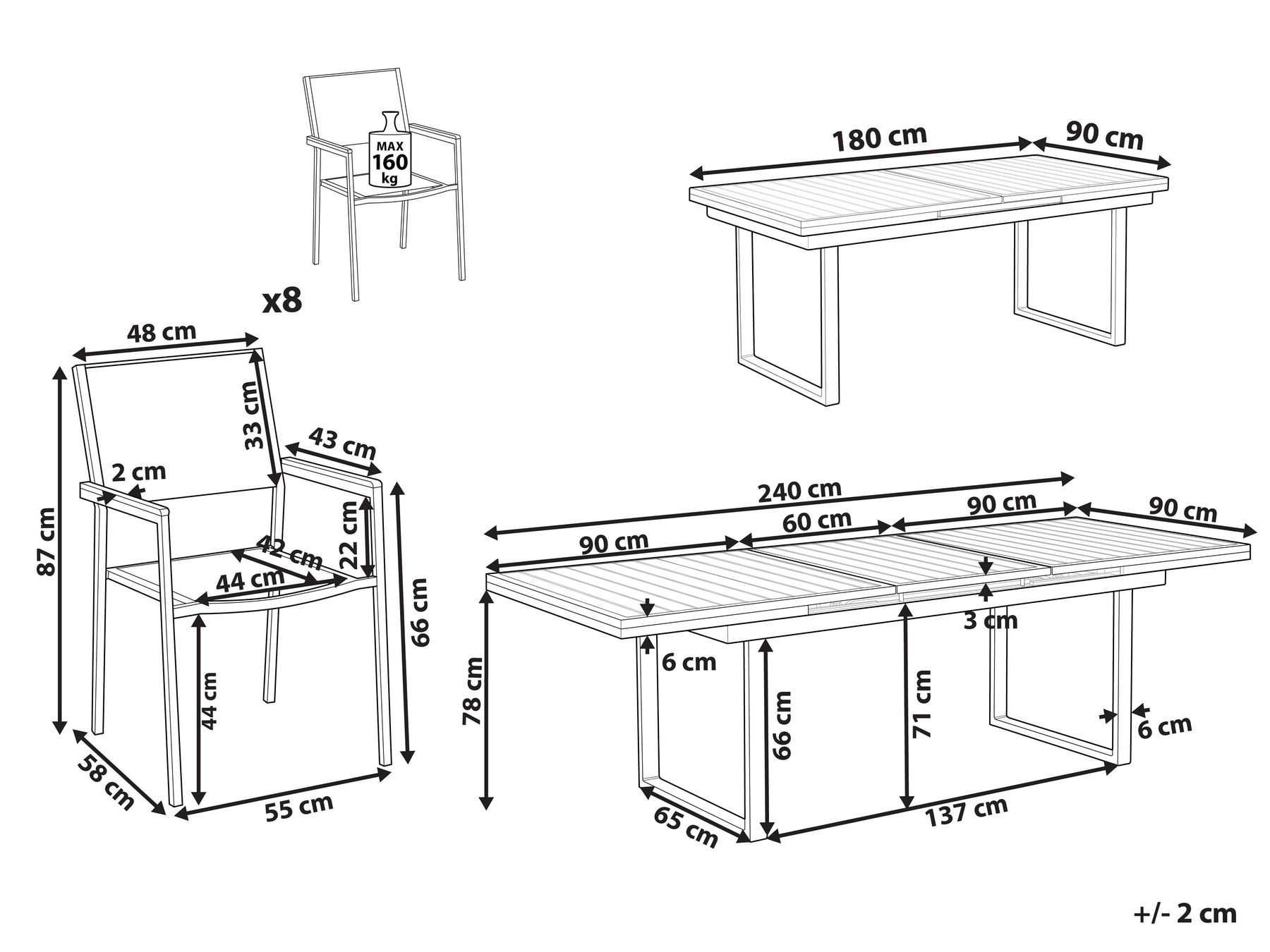 MAX
160
kg

x8

180 cm
90 cm

48 cm
33 cm
43 cm
2 cm
87 cm
22 cm
42 cm
44 cm
66 cm
44 cm
58 cm
55 cm

240 cm
90 cm
60 cm
90 cm
90 cm
3 cm
6 cm
78 cm
66 cm
71 cm
6 cm
65 cm
137 cm

+/- 2 cm